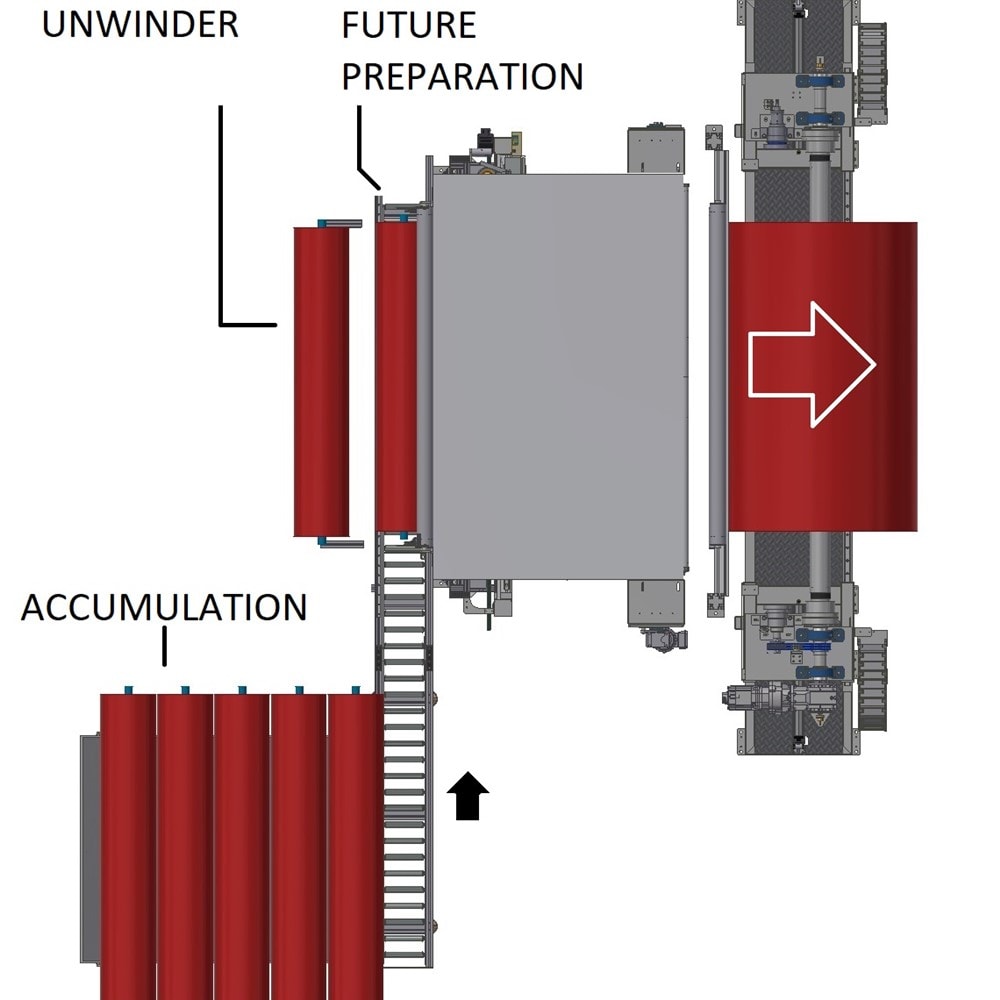 UNWINDER

FUTURE PREPARATION

ACCUMULATION